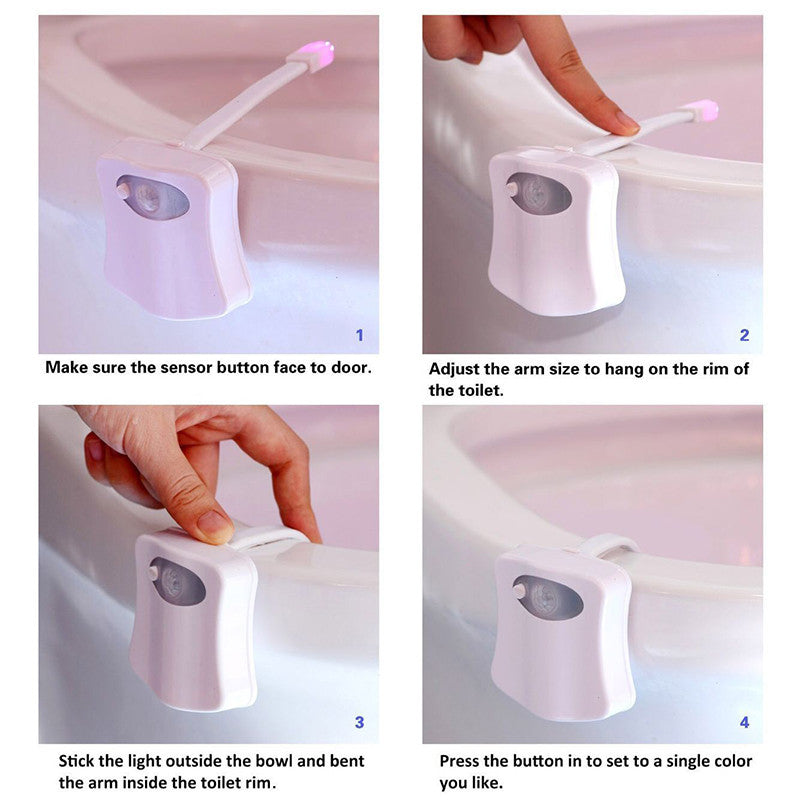 1

Make sure the sensor button face to door.

2

Adjust the arm size to hang on the rim of the toilet.

3

Stick the light outside the bowl and bent the arm inside the toilet rim.

4

Press the button in to set to a single color you like.