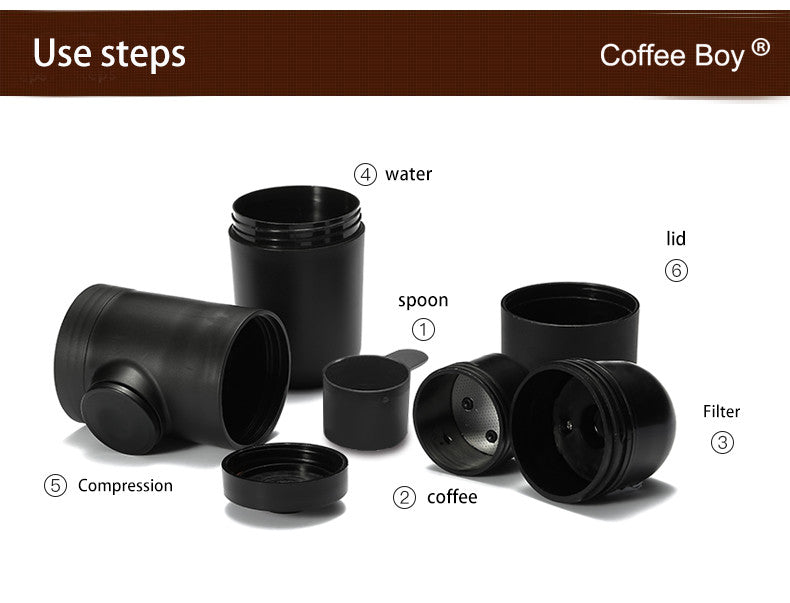 Use steps

Coffee Boy ®

④ water

lid
⑥

spoon
①

Filter
③

⑤ Compression

② coffee