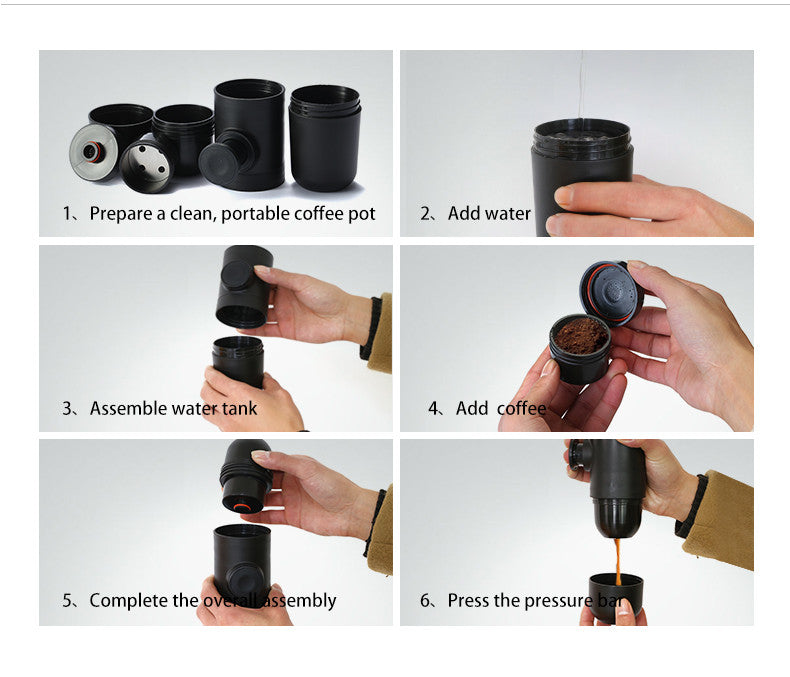 1、Prepare a clean, portable coffee pot

2、Add water

3、Assemble water tank

4、Add coffee

5、Complete the overall assembly

6、Press the pressure bar